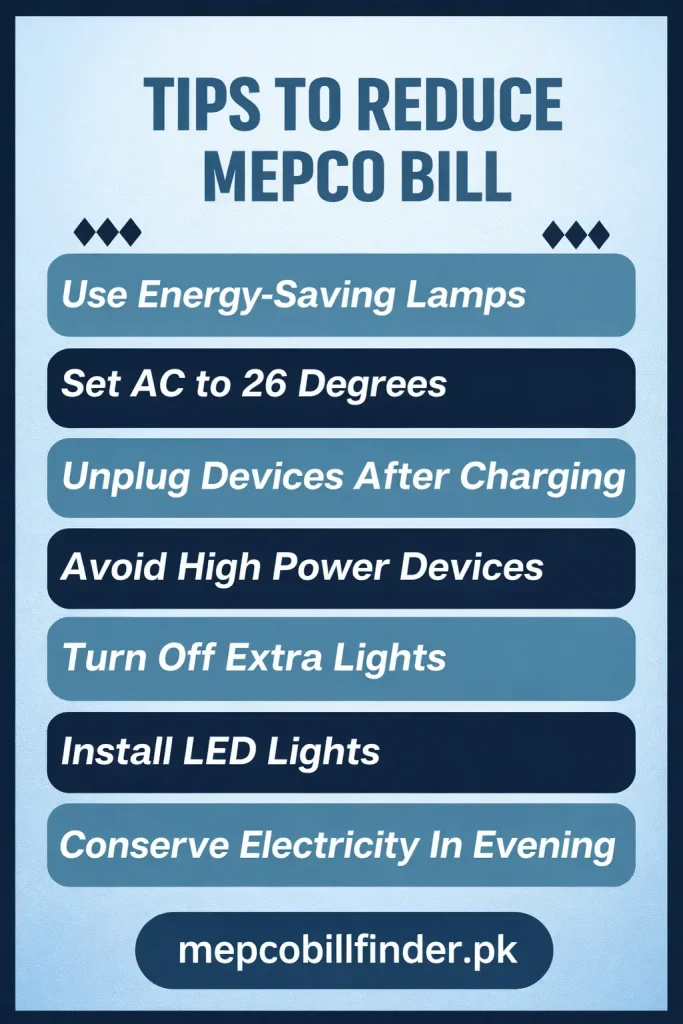 TIPS TO REDUCE MEPCO BILL

Use Energy-Saving Lamps

Set AC to 26 Degrees

Unplug Devices After Charging

Avoid High Power Devices

Turn Off Extra Lights

Install LED Lights

Conserve Electricity In Evening

mepcobillfinder.pk